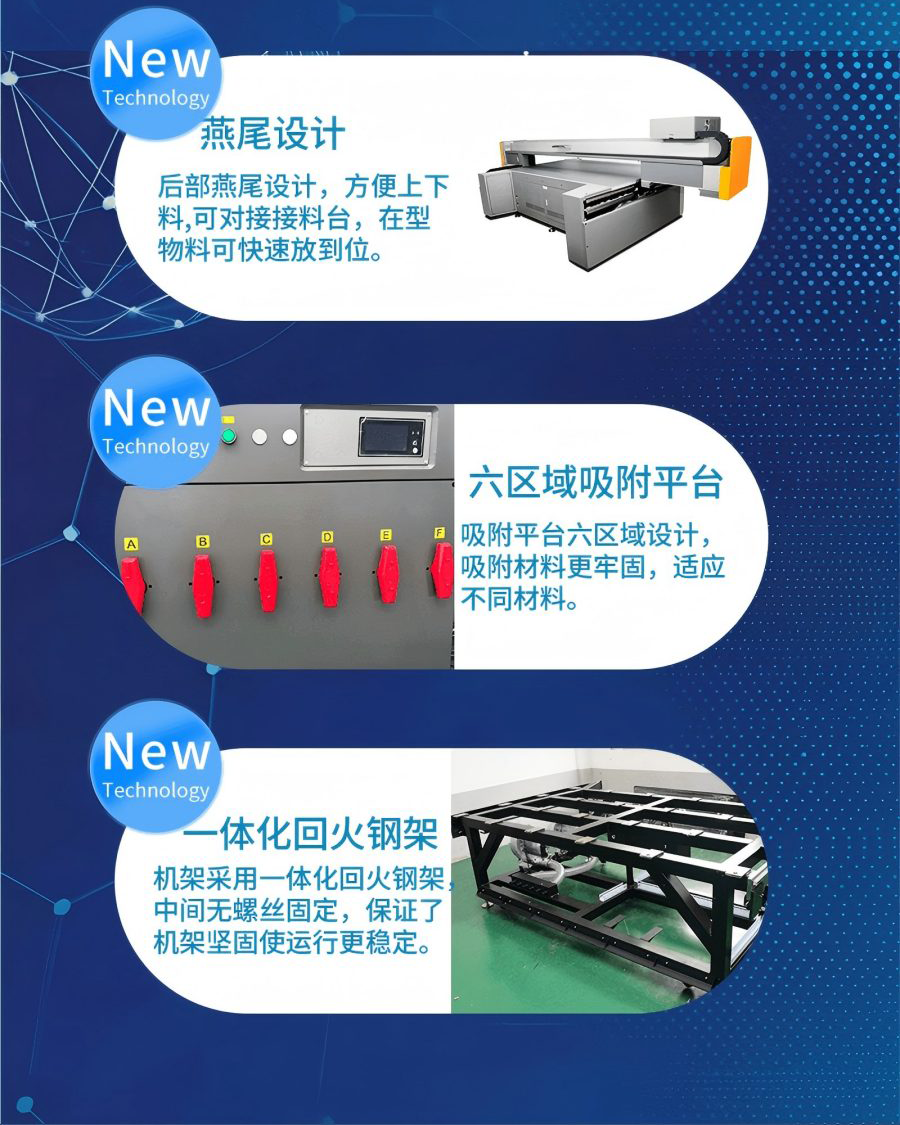 New
Technology

燕尾设计

后部燕尾设计，方便上下料,可对接接料台，在型物料可快速放到位。

New
Technology

A B C D E F

六区域吸附平台

吸附平台六区域设计，吸附材料更牢固，适应不同材料。

New
Technology

一体化回火钢架

机架采用一体化回火钢架，中间无螺丝固定，保证了机架坚固使运行更稳定。